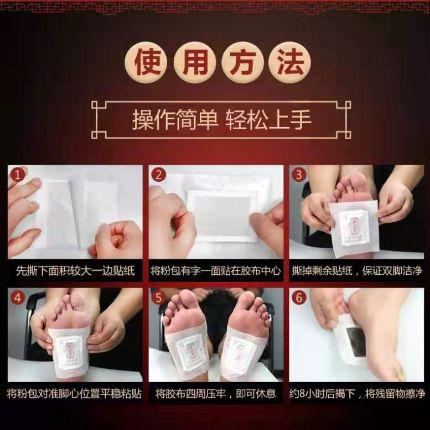 使用方法

操作简单 轻松上手

1
先撕下面积较大一边贴纸

2
将粉包有字一面贴在胶布中心

3
撕掉剩余贴纸，保证双脚洁净

4
将粉包对准脚心位置平稳粘贴

5
将胶布四周压牢，即可休息

6
约8小时后揭下，将残留物擦净